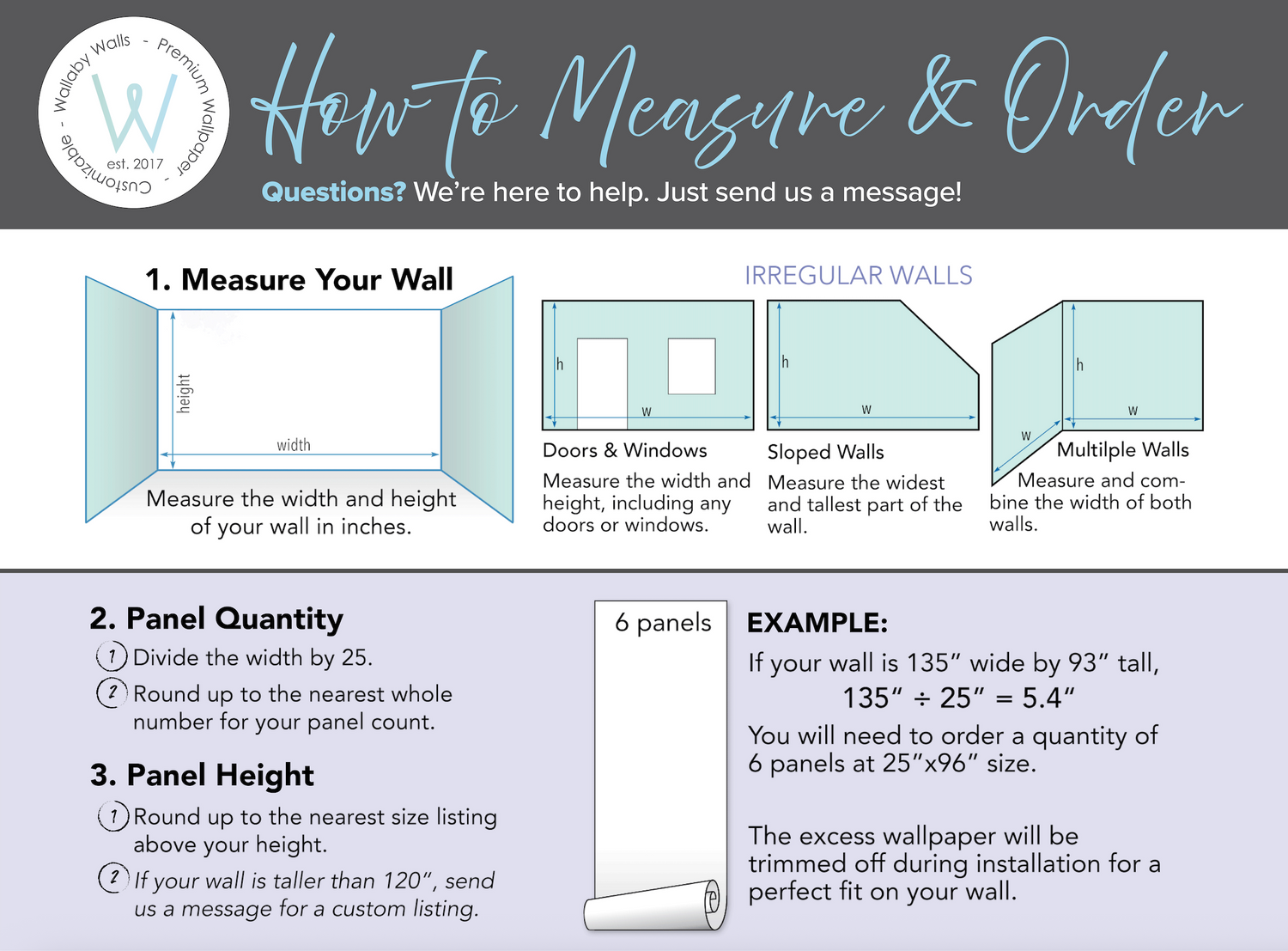 Wallaby Walls - Premium Wallpaper - Customizable -
W
est. 2017

How to Measure & Order

Questions? We're here to help. Just send us a message!

1. Measure Your Wall

height
width

Measure the width and height of your wall in inches.

IRREGULAR WALLS

h
w

Doors & Windows
Measure the width and height, including any doors or windows.

h
w

Sloped Walls
Measure the widest and tallest part of the wall.

h
w
w

Multilple Walls
Measure and combine the width of both walls.

2. Panel Quantity
1 Divide the width by 25.
2 Round up to the nearest whole number for your panel count.

3. Panel Height
1 Round up to the nearest size listing above your height.
2 If your wall is taller than 120", send us a message for a custom listing.

6 panels

EXAMPLE:
If your wall is 135" wide by 93" tall,
135" ÷ 25" = 5.4"
You will need to order a quantity of 6 panels at 25"x96" size.

The excess wallpaper will be trimmed off during installation for a perfect fit on your wall.